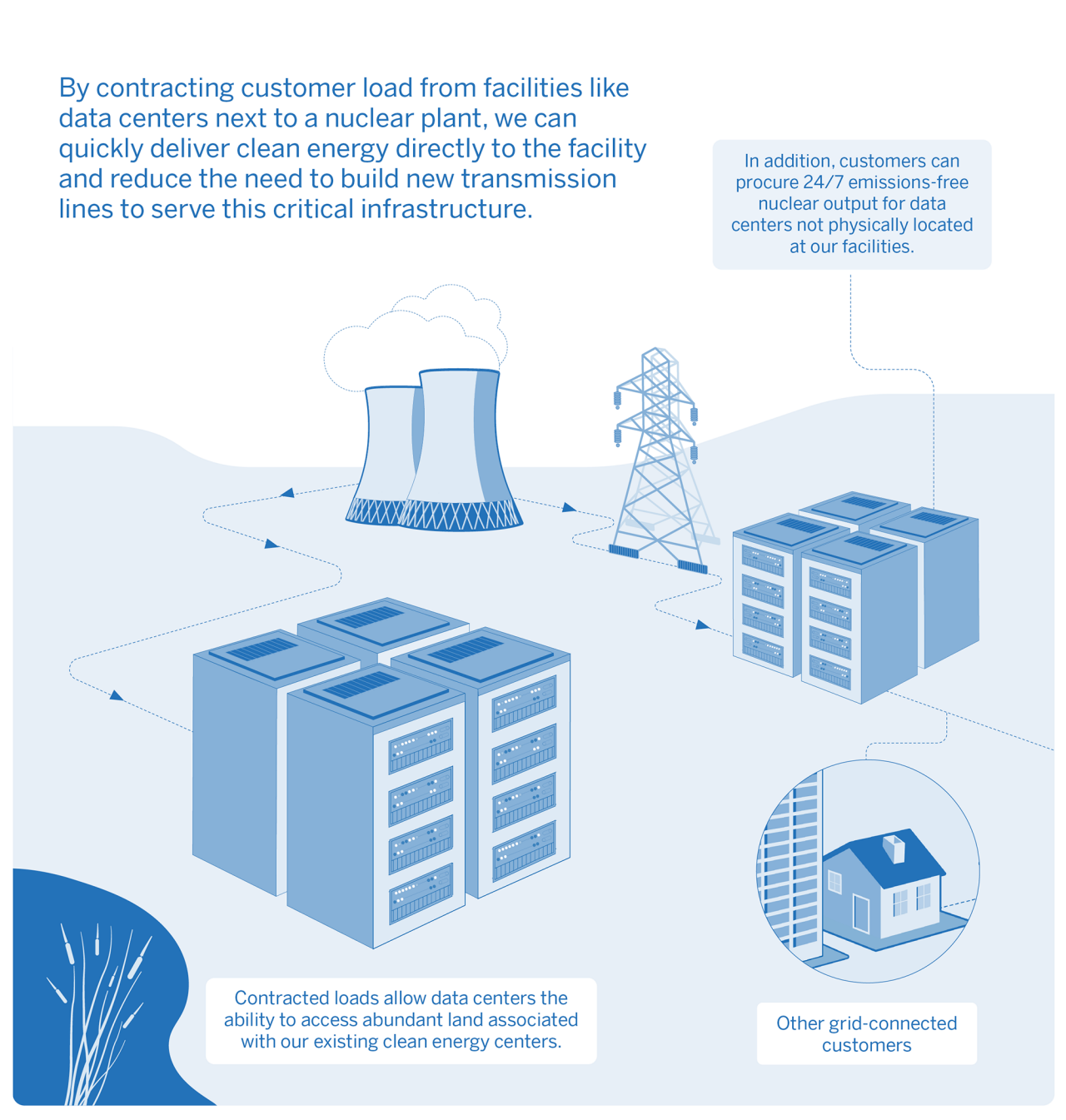 By contracting customer load from facilities like data centers next to a nuclear plant, we can quickly deliver clean energy directly to the facility and reduce the need to build new transmission lines to serve this critical infrastructure.

In addition, customers can procure 24/7 emissions-free nuclear output for data centers not physically located at our facilities.

Contracted loads allow data centers the ability to access abundant land associated with our existing clean energy centers.

Other grid-connected customers